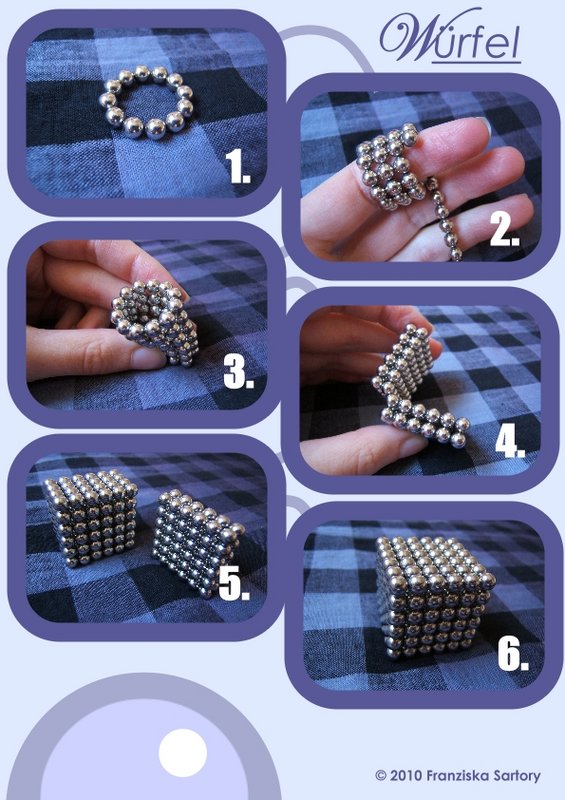 Würfel

1.

2.

3.

4.

5.

6.

© 2010 Franziska Sartory